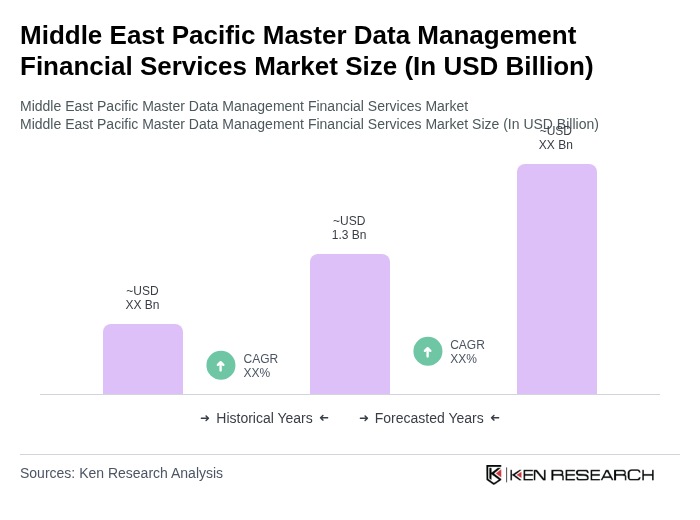 Middle East Pacific Master Data Management Financial Services Market Size (In USD Billion)

Middle East Pacific Master Data Management Financial Services Market
Middle East Pacific Master Data Management Financial Services Market Size (In USD Billion)

~USD
XX Bn

CAGR
XX%

~USD
1.3 Bn

CAGR
XX%

~USD
XX Bn

→ Historical Years ←

→ Forecasted Years ←

Sources: Ken Research Analysis

KEN RESEARCH